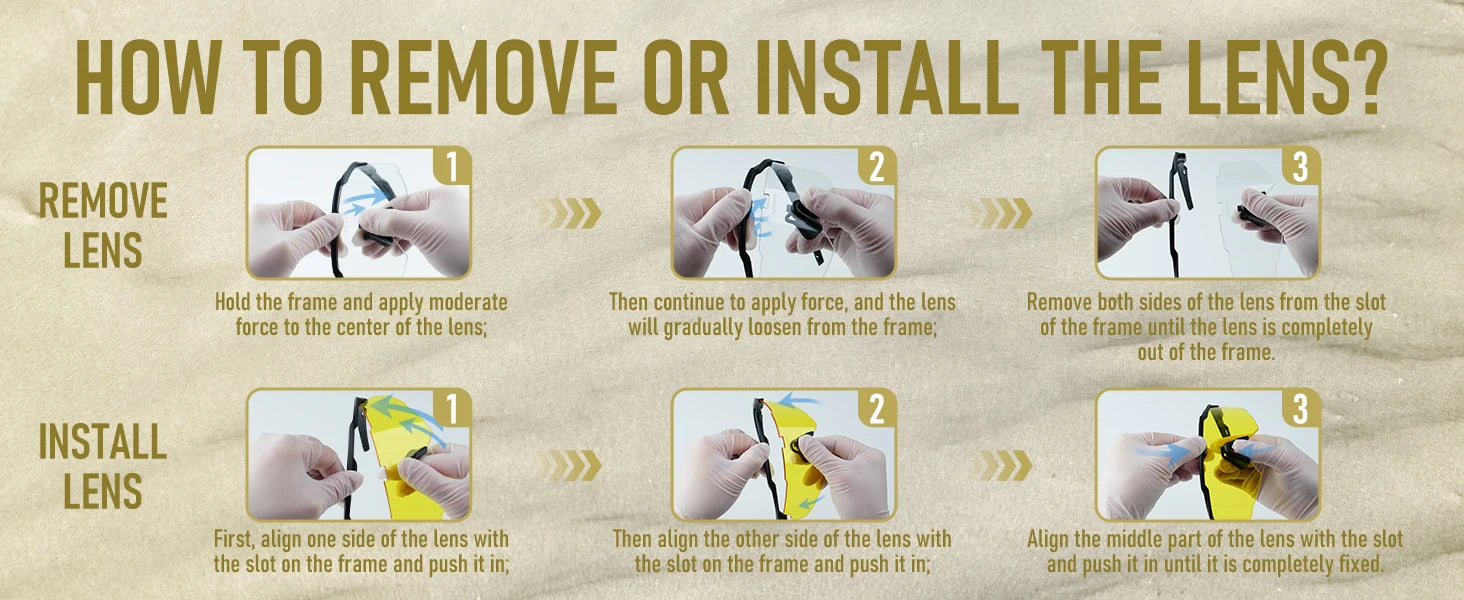 HOW TO REMOVE OR INSTALL THE LENS?

REMOVE LENS

1

Hold the frame and apply moderate force to the center of the lens;

2

Then continue to apply force, and the lens will gradually loosen from the frame;

3

Remove both sides of the lens from the slot of the frame until the lens is completely out of the frame.

INSTALL LENS

1

First, align one side of the lens with the slot on the frame and push it in;

2

Then align the other side of the lens with the slot on the frame and push it in;

3

Align the middle part of the lens with the slot and push it in until it is completely fixed.