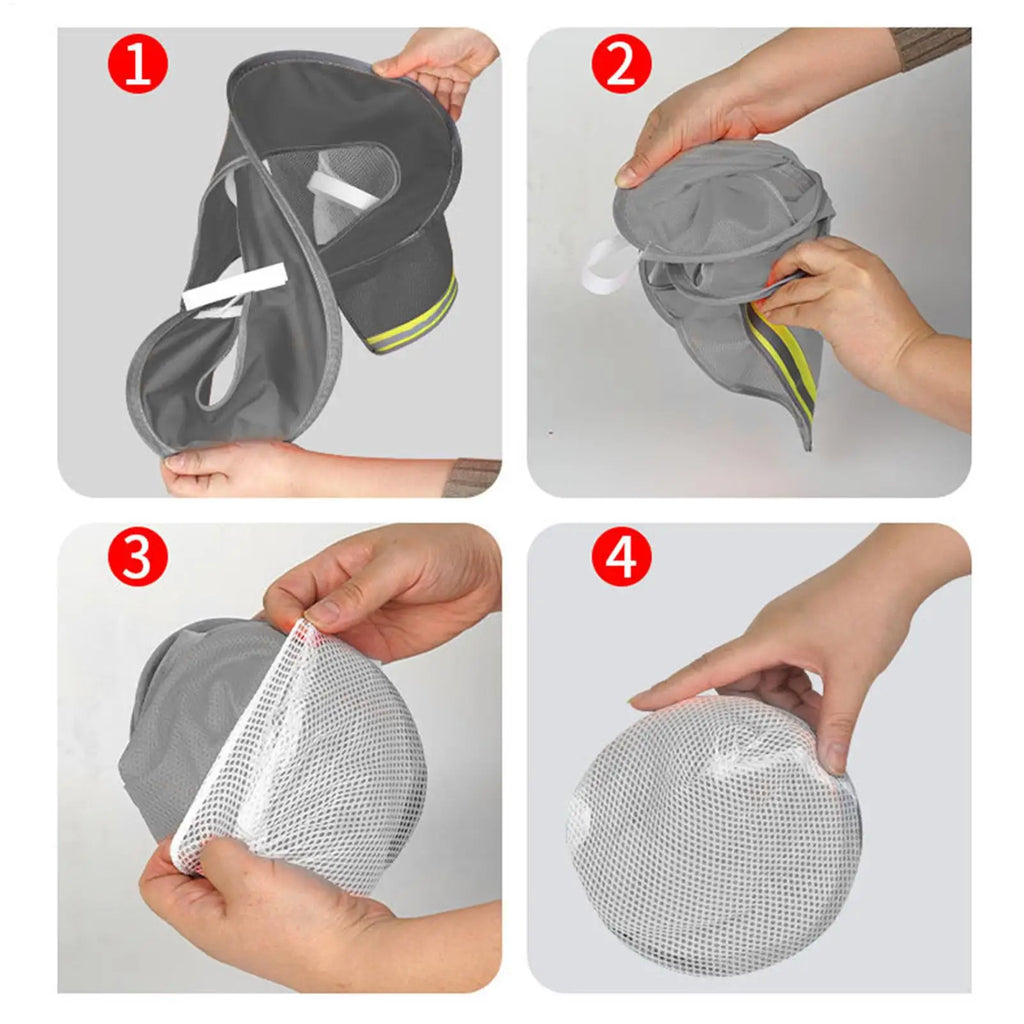 1

2

3

4